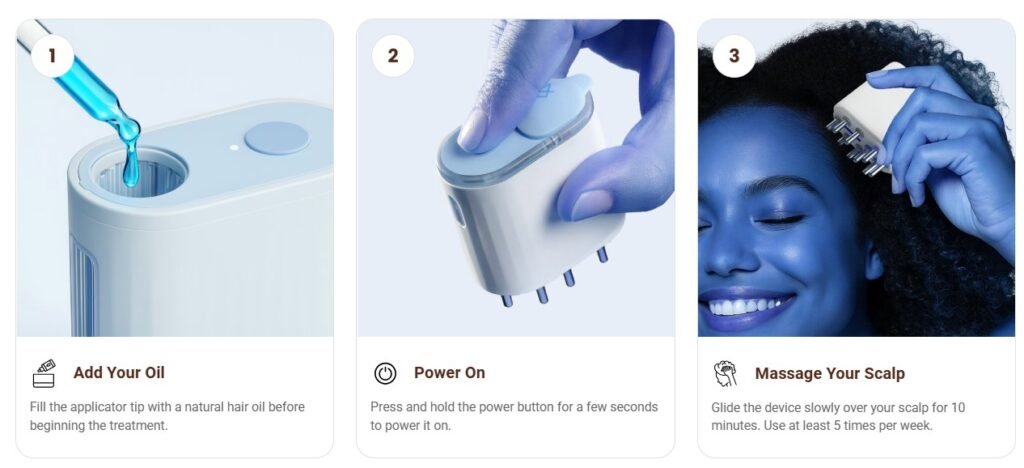 1

Add Your Oil

Fill the applicator tip with a natural hair oil before beginning the treatment.

2

Power On

Press and hold the power button for a few seconds to power it on.

3

Massage Your Scalp

Glide the device slowly over your scalp for 10 minutes. Use at least 5 times per week.